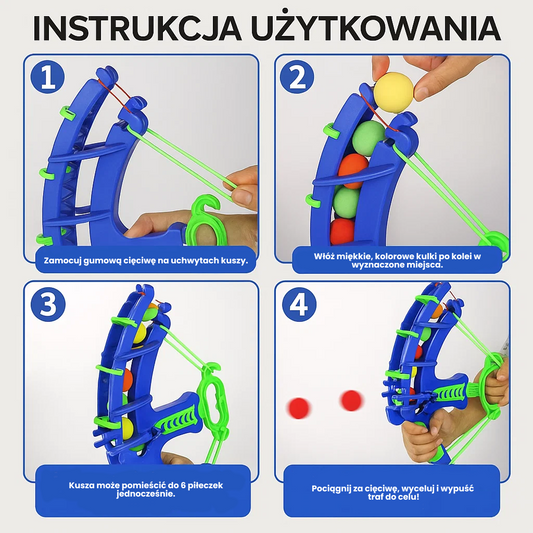 INSTRUKCJA UŻYTKOWANIA

1

Zamocuj gumową cięciwę na uchwytach kuszy.

2

Włóż miękkie, kolorowe kulki po kolei w wyznaczone miejsca.

3

Kusza może pomieścić do 6 piłeczek jednocześnie.

4

Pociągnij za cięciwę, wyceluj i wypuść traf do celu!