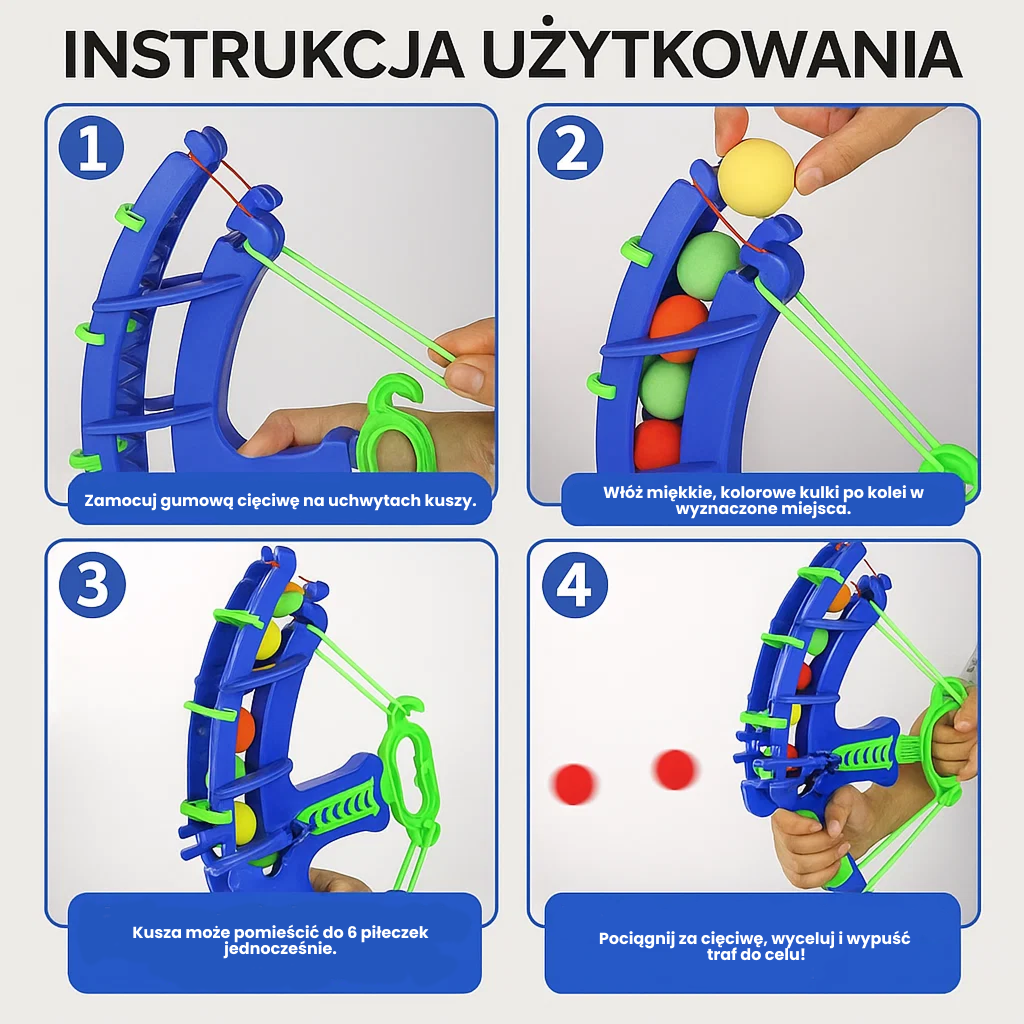 INSTRUKCJA UŻYTKOWANIA

1

Zamocuj gumową cięciwę na uchwytach kuszy.

2

Włóż miękkie, kolorowe kulki po kolei w wyznaczone miejsca.

3

Kusza może pomieścić do 6 piłeczek jednocześnie.

4

Pociągnij za cięciwę, wyceluj i wypuść traf do celu!